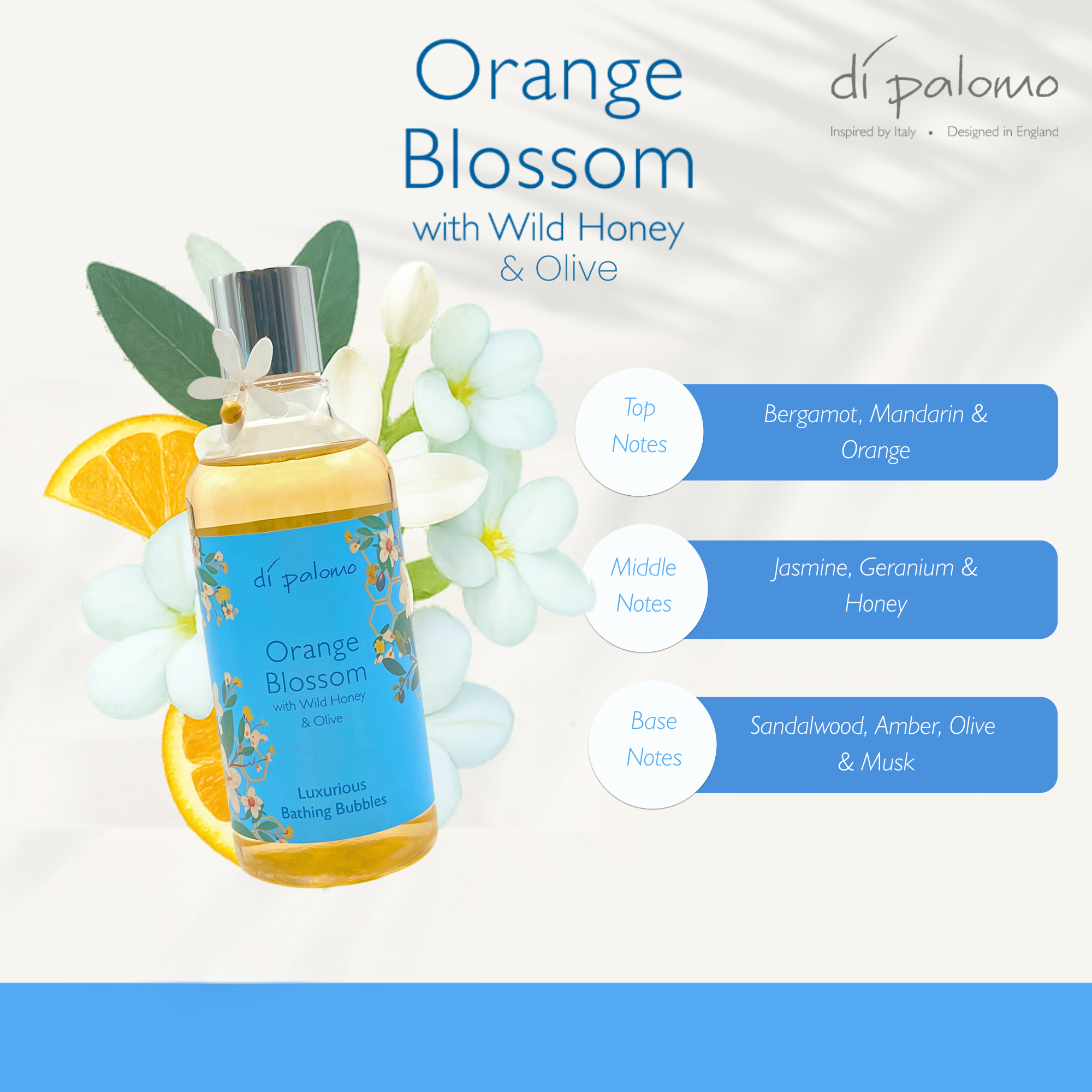 Orange Blossom
with Wild Honey
& Olive

di palomo
Inspired by Italy • Designed in England

di palomo
Orange Blossom
with Wild Honey
& Olive
Luxurious Bathing Bubbles

Top Notes
Bergamot, Mandarin & Orange

Middle Notes
Jasmine, Geranium & Honey

Base Notes
Sandalwood, Amber, Olive & Musk