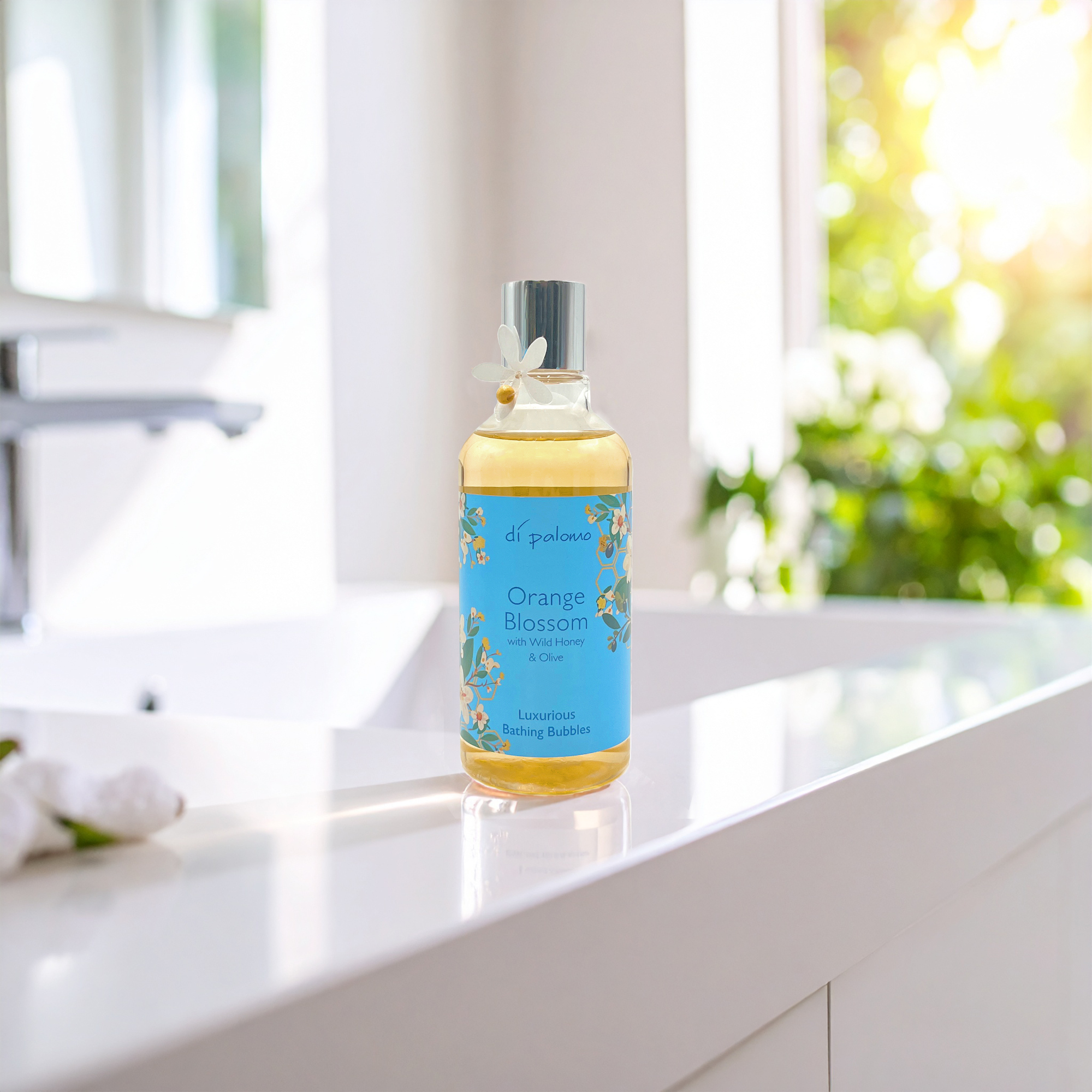 di palomo

Orange Blossom
with Wild Honey & Olive

Luxurious Bathing Bubbles