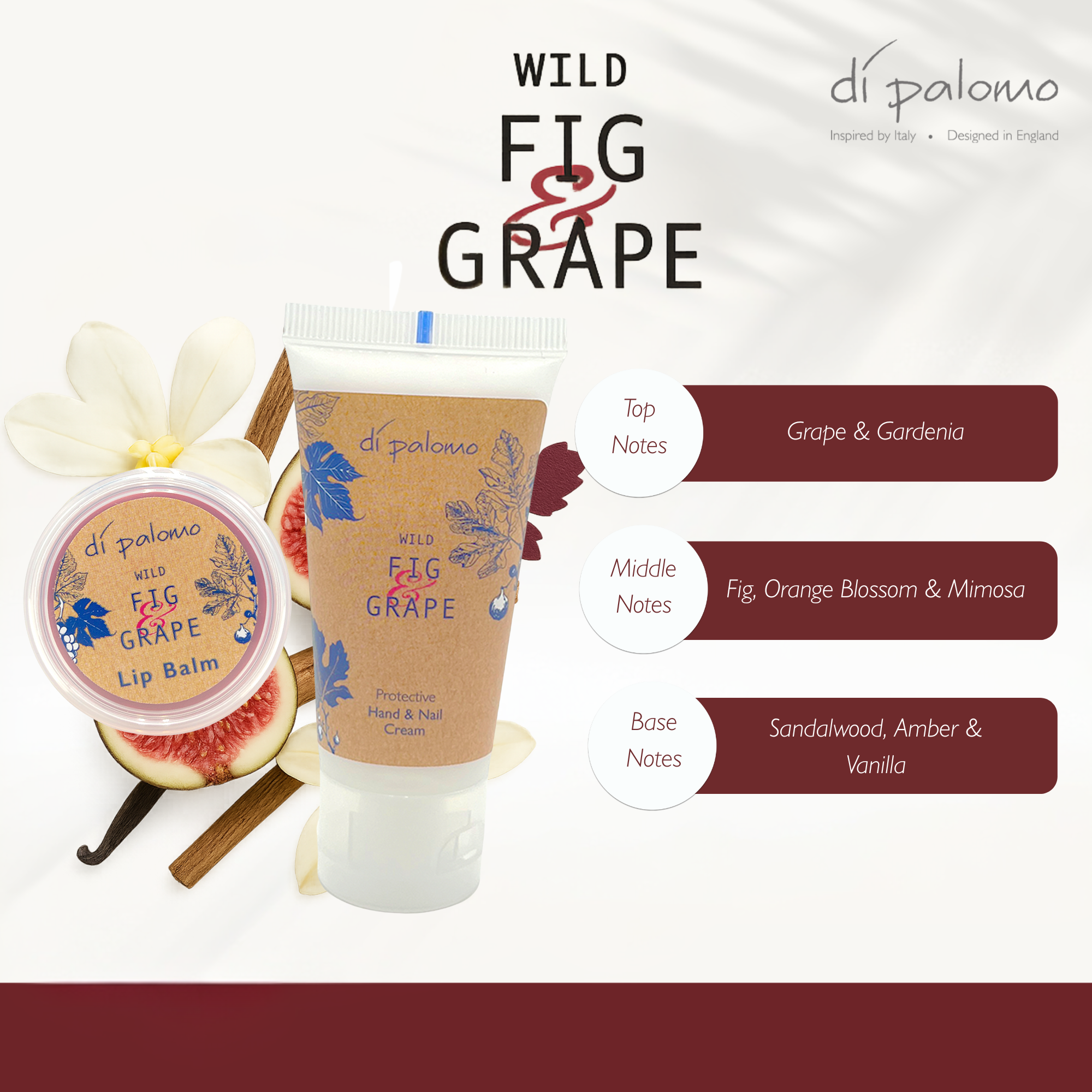 WILD
FIG
&
GRAPE

di palomo
Inspired by Italy • Designed in England

di palomo
WILD
FIG
&
GRAPE
Lip Balm

di palomo
WILD
FIG
&
GRAPE
Protective
Hand & Nail
Cream

Top Notes
Grape & Gardenia

Middle Notes
Fig, Orange Blossom & Mimosa

Base Notes
Sandalwood, Amber & Vanilla