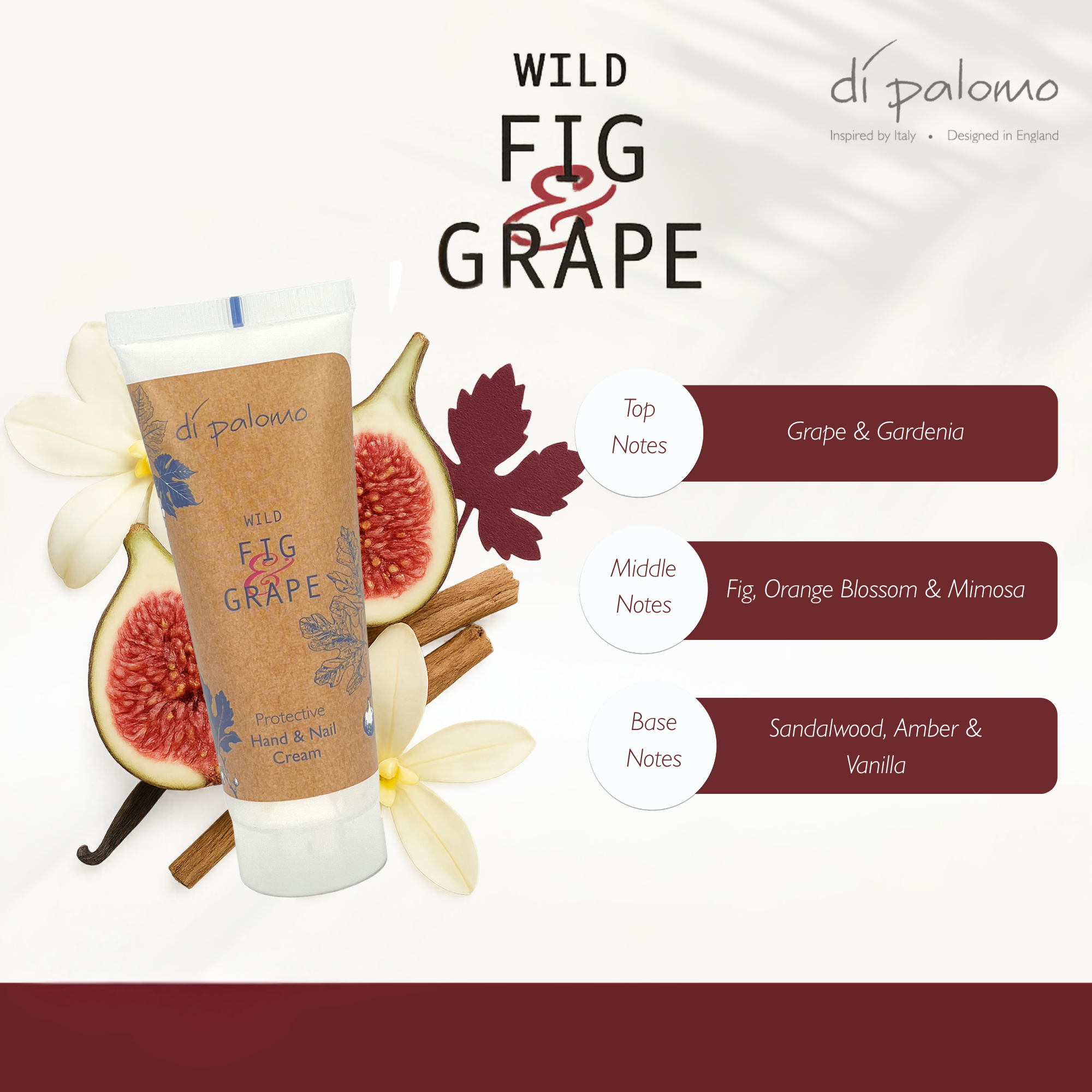 WILD
FIG
&
GRAPE

di palomo
Inspired by Italy • Designed in England

di palomo
WILD
FIG
&
GRAPE
Protective Hand & Nail Cream

Top Notes
Grape & Gardenia

Middle Notes
Fig, Orange Blossom & Mimosa

Base Notes
Sandalwood, Amber & Vanilla