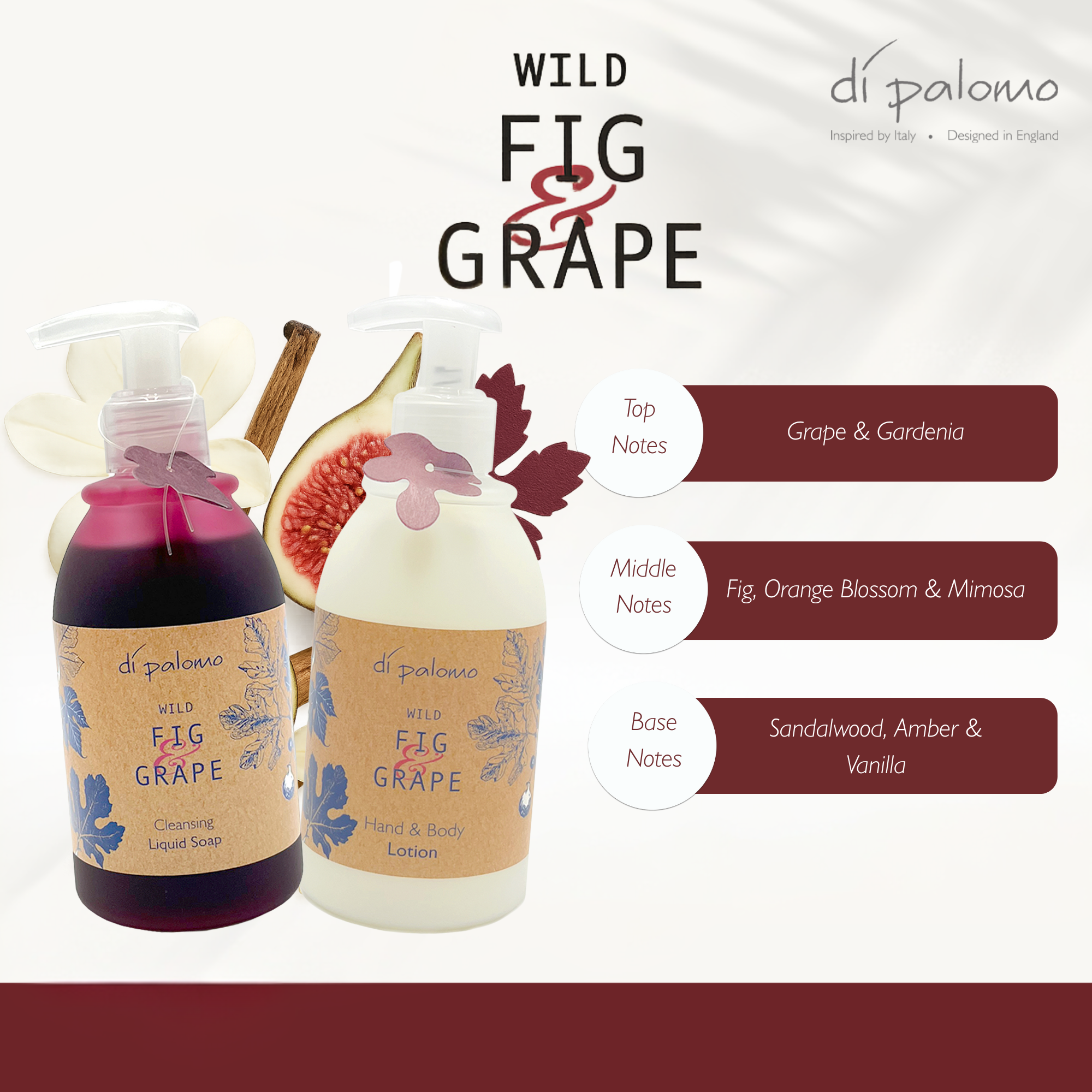 WILD
FIG
&
GRAPE

di palomo
Inspired by Italy • Designed in England

Top Notes
Grape & Gardenia

Middle Notes
Fig, Orange Blossom & Mimosa

Base Notes
Sandalwood, Amber & Vanilla

di palomo
WILD
FIG
&
GRAPE
Cleansing Liquid Soap

di palomo
WILD
FIG
&
GRAPE
Hand & Body Lotion