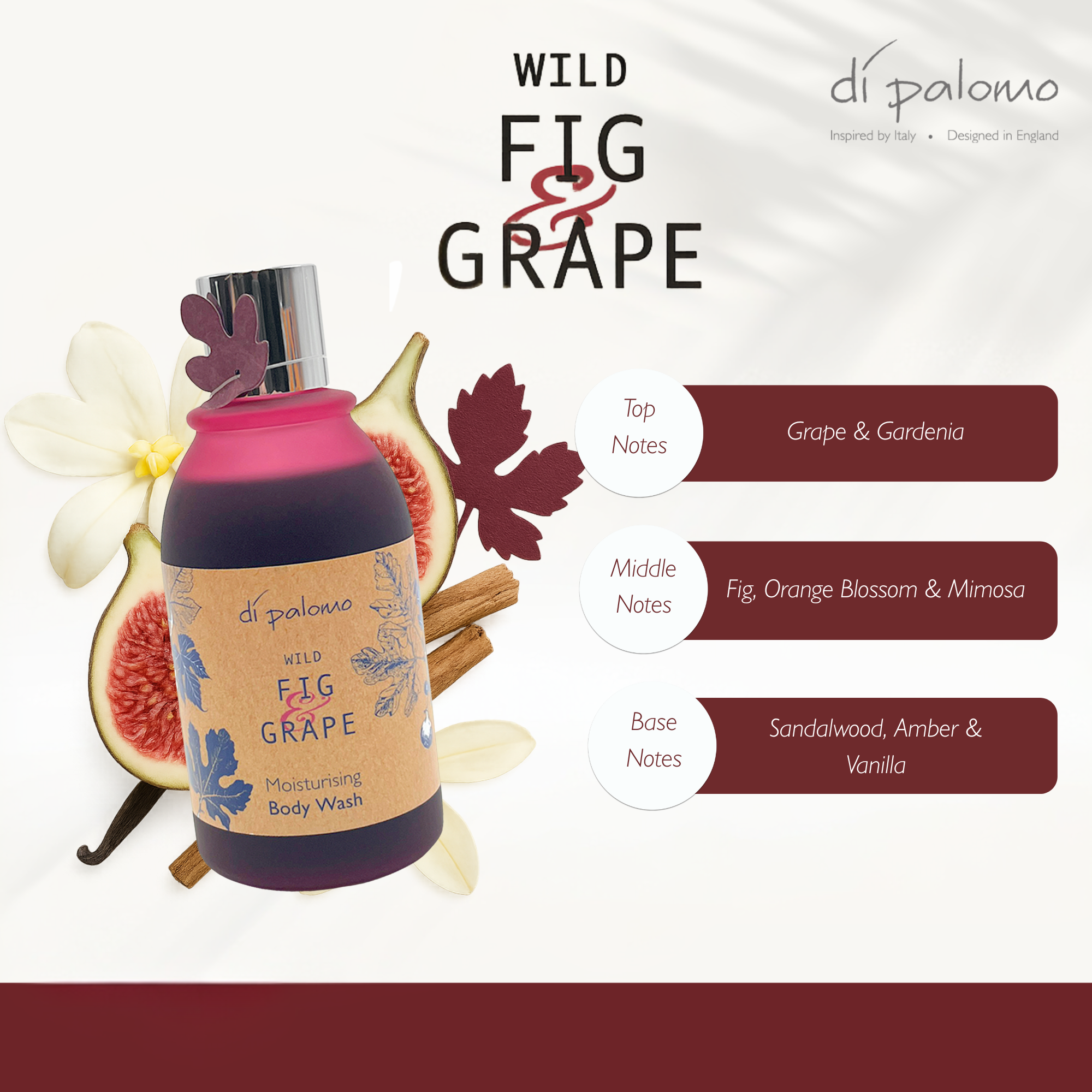 WILD
FIG
&
GRAPE

di palomo
Inspired by Italy • Designed in England

di palomo
WILD
FIG
&
GRAPE
Moisturising
Body Wash

Top Notes
Grape & Gardenia

Middle Notes
Fig, Orange Blossom & Mimosa

Base Notes
Sandalwood, Amber & Vanilla