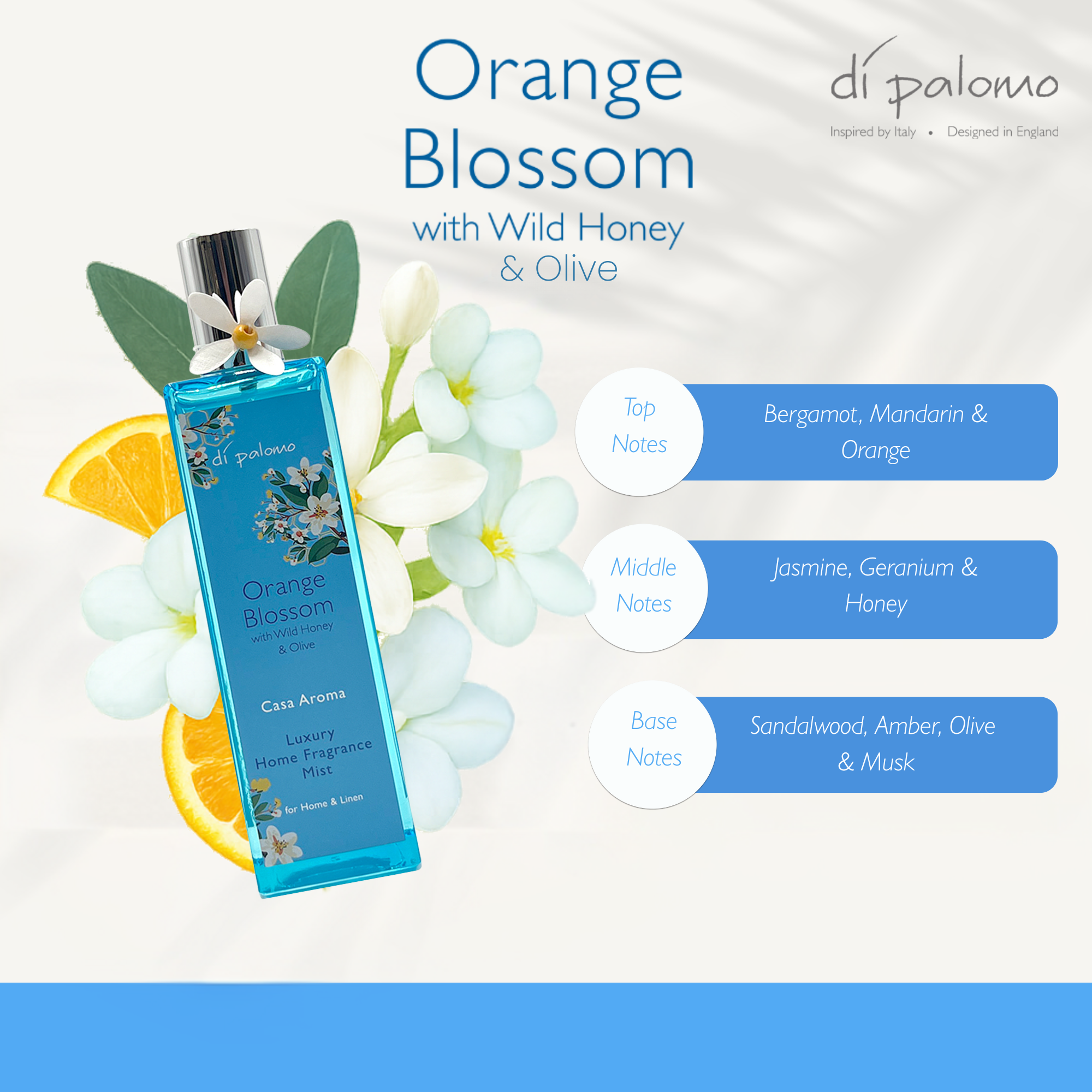 Orange Blossom
with Wild Honey
& Olive

di palomo
Inspired by Italy • Designed in England

di palomo
Orange Blossom
with Wild Honey
& Olive
Casa Aroma
Luxury
Home Fragrance
Mist
for Home & Linen

Top Notes
Bergamot, Mandarin & Orange

Middle Notes
Jasmine, Geranium & Honey

Base Notes
Sandalwood, Amber, Olive & Musk